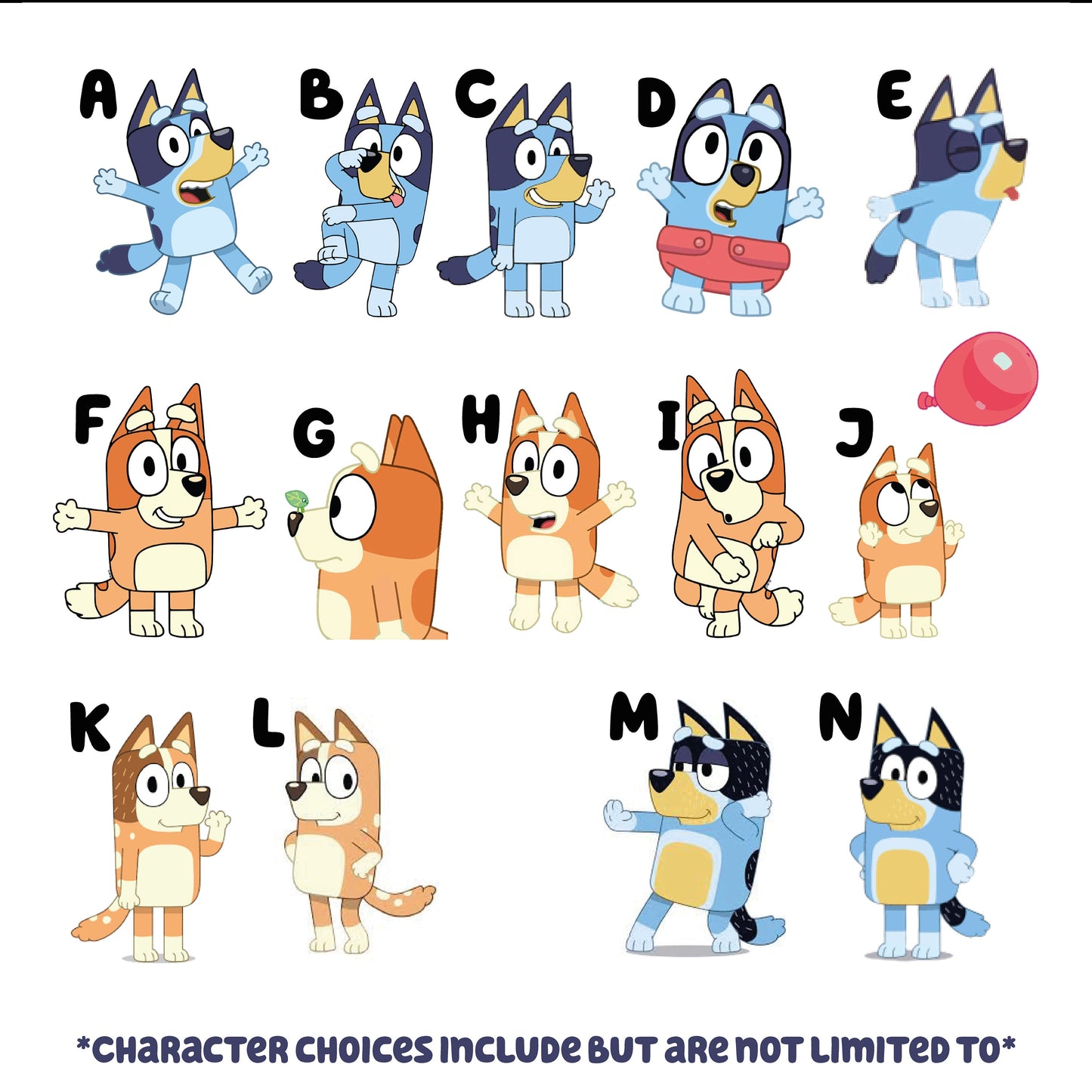 A B C D E

F G H I J

K L M N

*CHARACTER CHOICES INCLUDE BUT ARE NOT LIMITED TO*